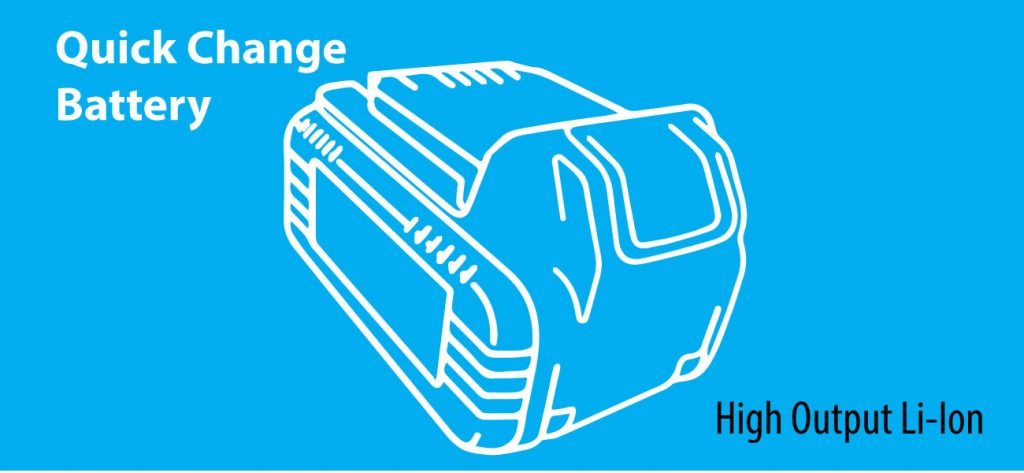 Quick Change Battery

High Output Li-Ion