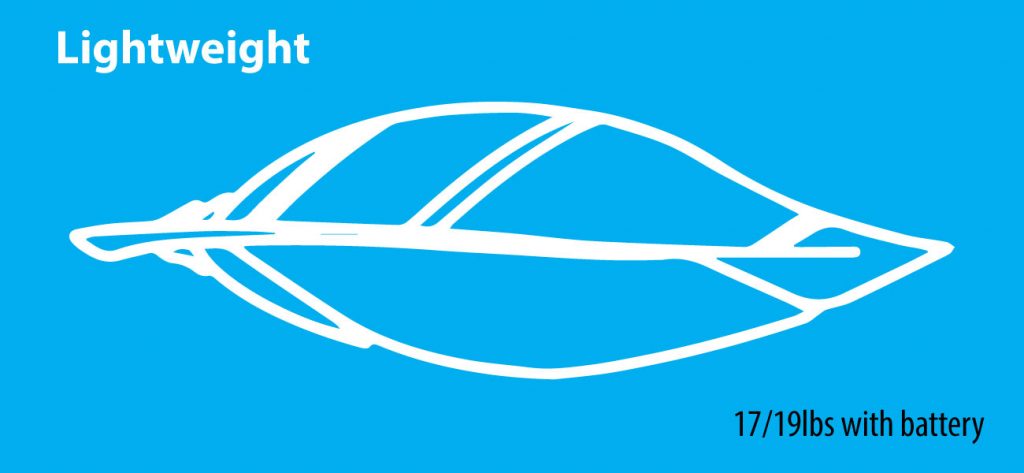 Lightweight

17/19lbs with battery