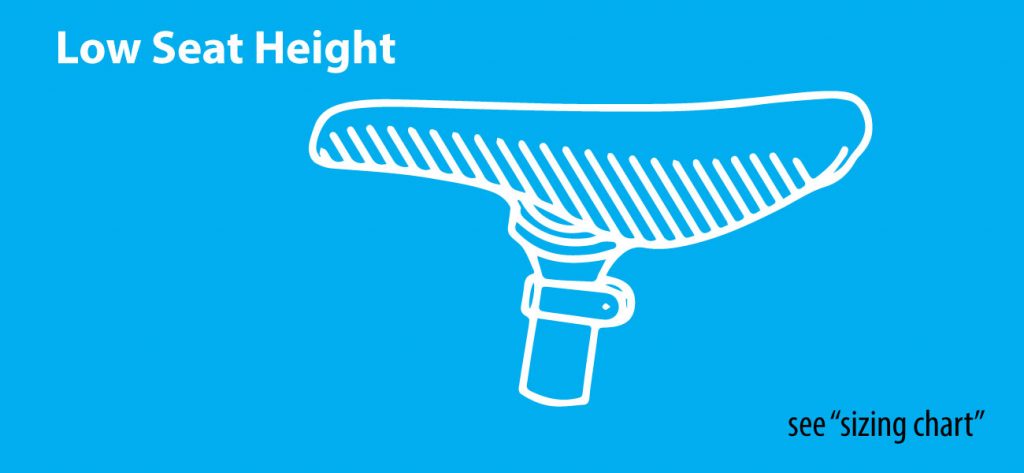 Low Seat Height

see “sizing chart”