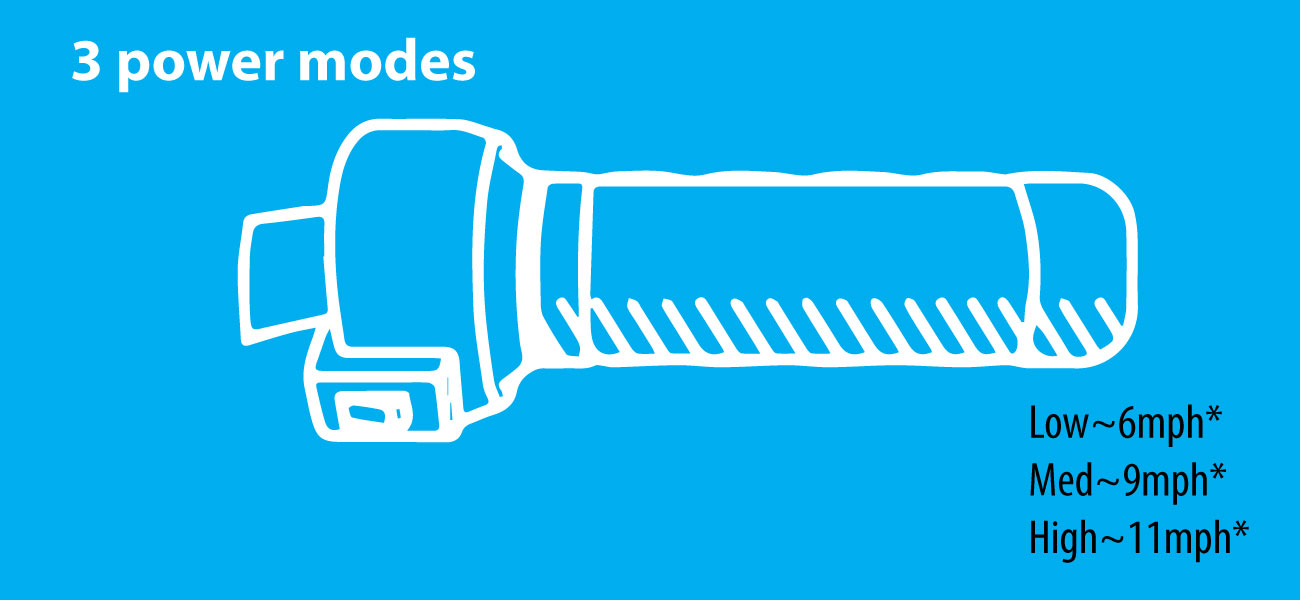 3 power modes

Low~6mph*
Med~9mph*
High~11mph*