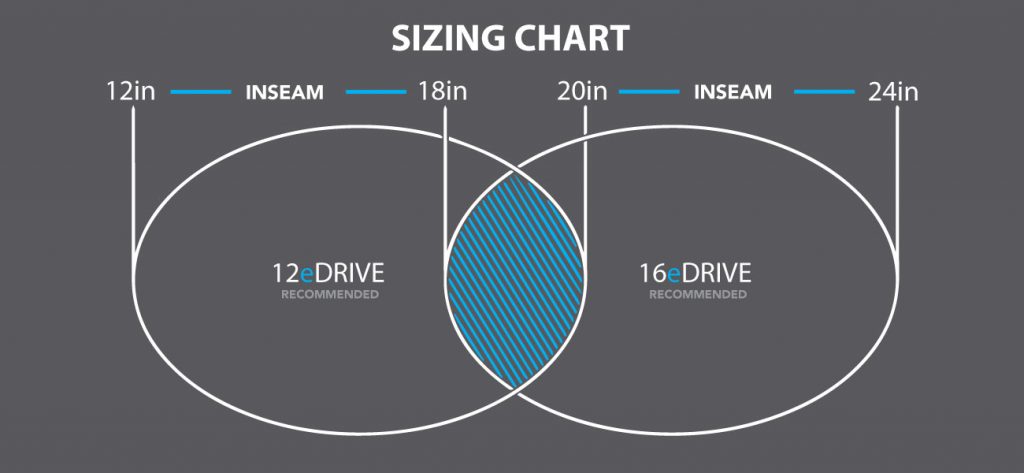 SIZING CHART

12in INSEAM 18in

20in INSEAM 24in

12eDRIVE
RECOMMENDED

16eDRIVE
RECOMMENDED